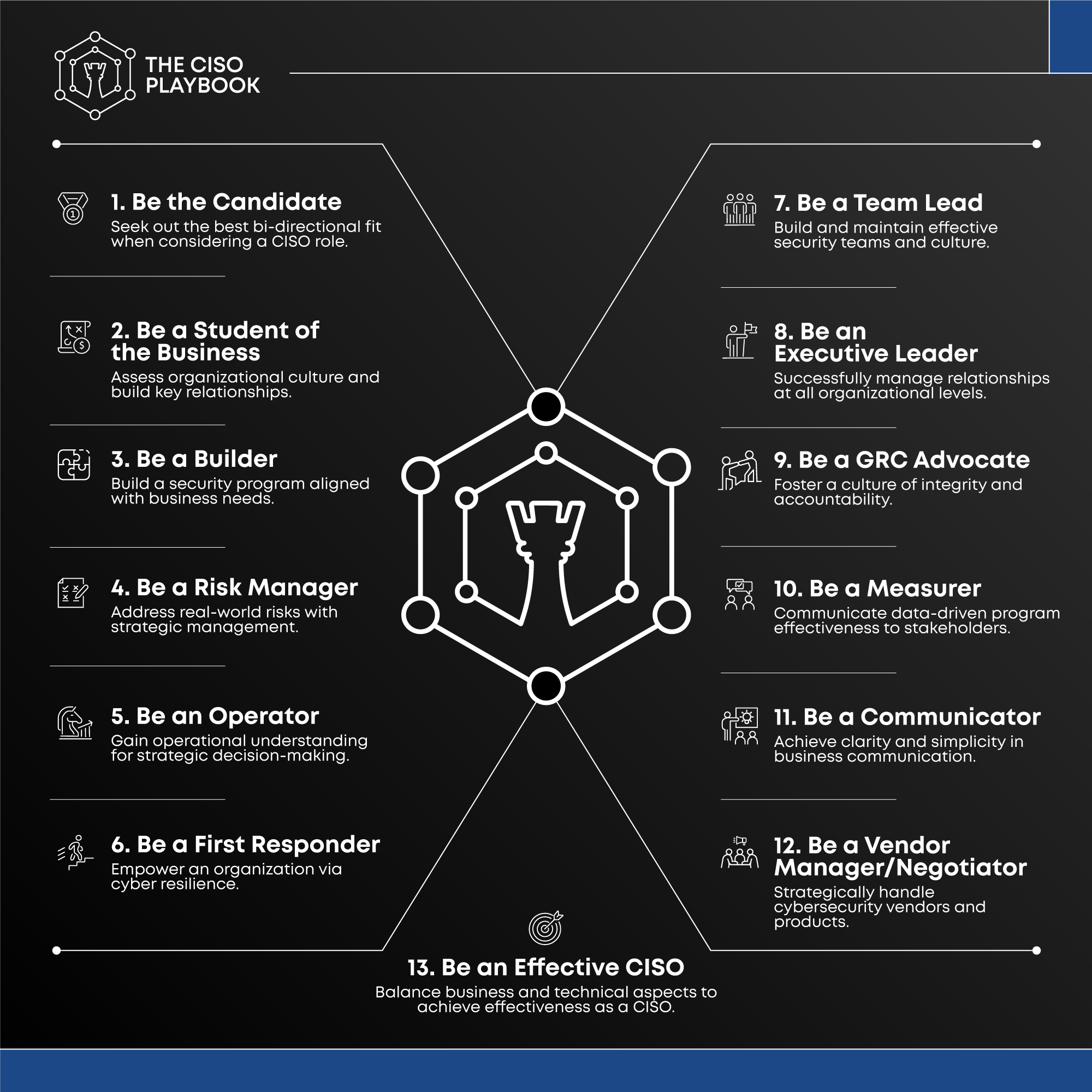 THE CISO PLAYBOOK

1. Be the Candidate
Seek out the best bi-directional fit when considering a CISO role.

2. Be a Student of the Business
Assess organizational culture and build key relationships.

3. Be a Builder
Build a security program aligned with business needs.

4. Be a Risk Manager
Address real-world risks with strategic management.

5. Be an Operator
Gain operational understanding for strategic decision-making.

6. Be a First Responder
Empower an organization via cyber resilience.

7. Be a Team Lead
Build and maintain effective security teams and culture.

8. Be an Executive Leader
Successfully manage relationships at all organizational levels.

9. Be a GRC Advocate
Foster a culture of integrity and accountability.

10. Be a Measurer
Communicate data-driven program effectiveness to stakeholders.

11. Be a Communicator
Achieve clarity and simplicity in business communication.

12. Be a Vendor Manager/Negotiator
Strategically handle cybersecurity vendors and products.

13. Be an Effective CISO
Balance business and technical aspects to achieve effectiveness as a CISO.